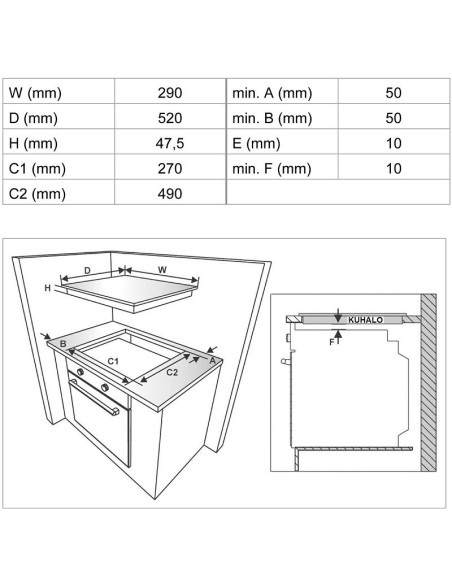 | W (mm) | 290 | min. A (mm) | 50 |
|---|---|---|---|
| D (mm) | 520 | min. B (mm) | 50 |
| H (mm) | 47,5 | E (mm) | 10 |
| C1 (mm) | 270 | min. F (mm) | 10 |
| C2 (mm) | 490 | | |

D
W
H
B
C1
C2
A

KUHALO
F