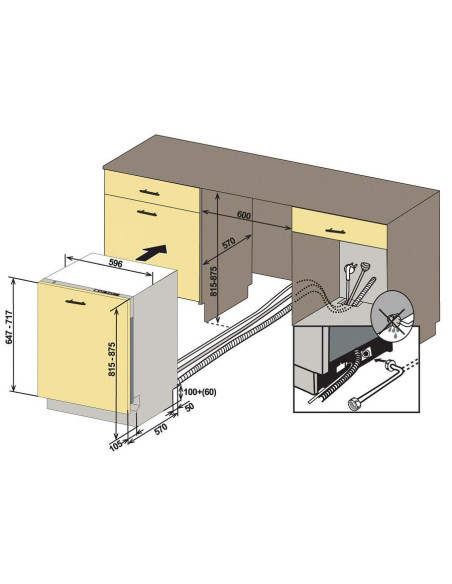 600
570
815-875
596
647 - 717
815 - 875
100+(60)
50
570
105