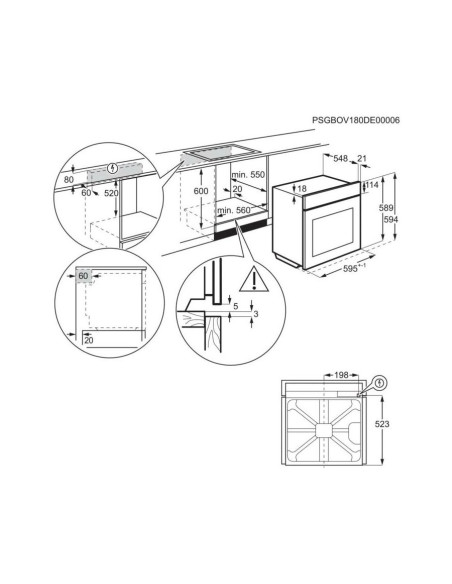 PSGBOV180DE00006

80
60
520

600
min. 550
20
min. 560

548
21
18
114
589
594
595$^{+-1}$

60
20

5
3

198
523