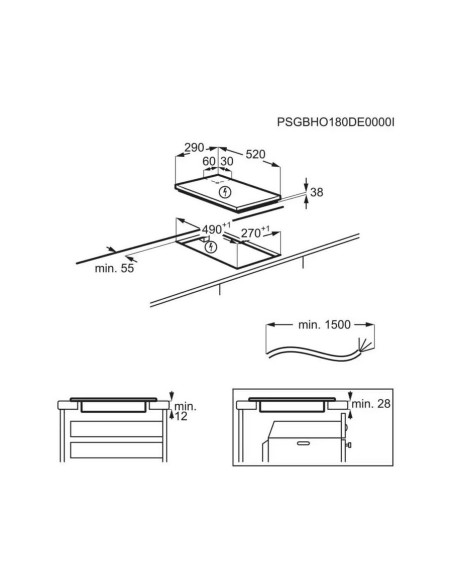 PSGBHO180DE0000I

290
520
60
30
38
$490^{+1}$
$270^{+1}$
min. 55

min. 1500

min.
12

min. 28