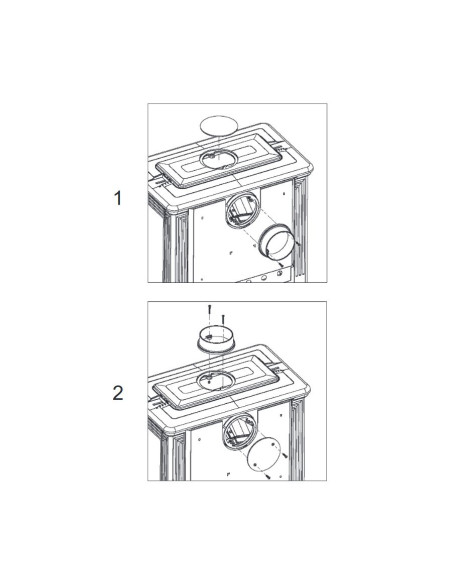 1

2