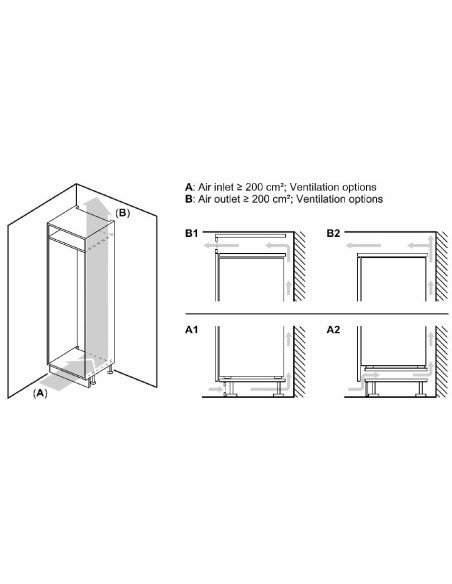 (B)

(A)

A: Air inlet ≥ 200 cm²; Ventilation options
B: Air outlet ≥ 200 cm²; Ventilation options

B1

B2

A1

A2